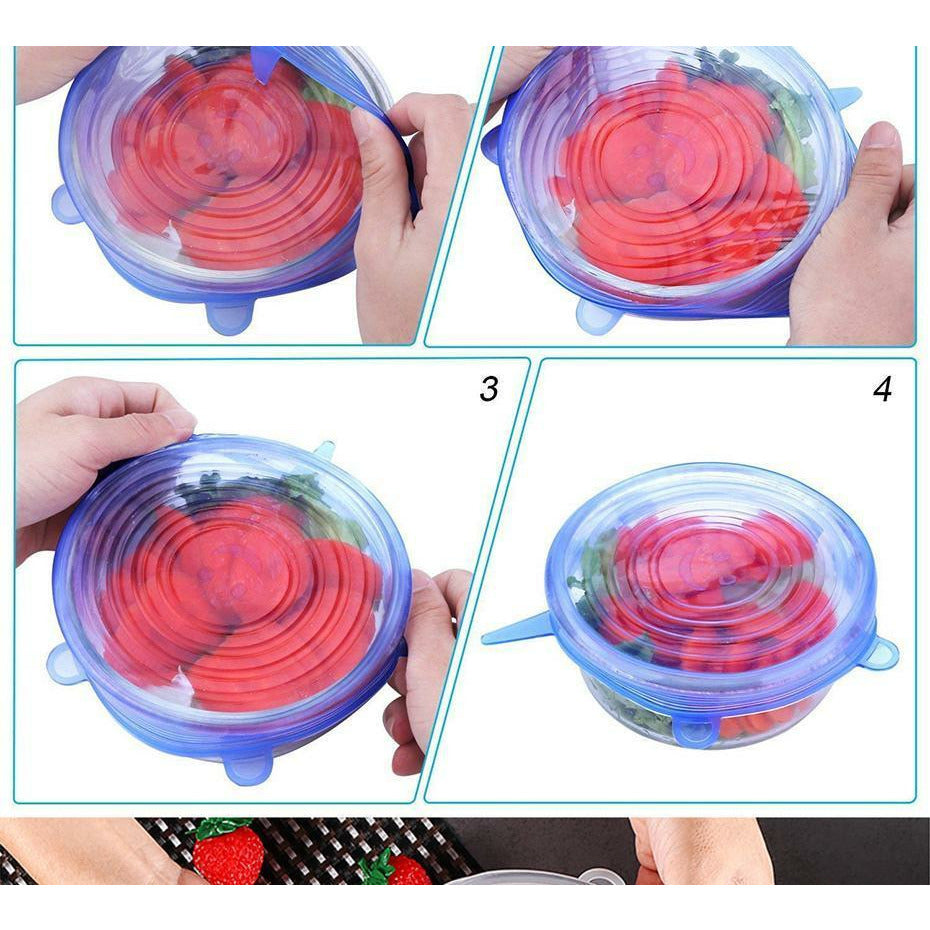 3

4